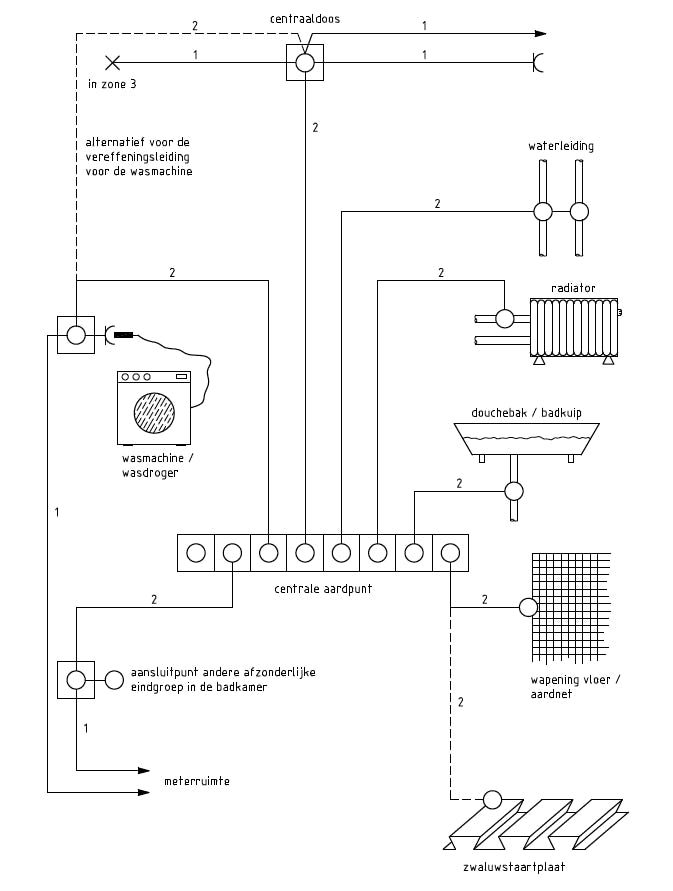 centraaldoos

2

1

1

1

in zone 3

2

alternatief voor de vereffeningsleiding voor de wasmachine

waterleiding

2

2

2

radiator

wasmachine / wasdroger

douchebak / badkuip

2

1

centrale aardpunt

2

2

wapening vloer / aardnet

aansluitpunt andere afzonderlijke eindgroep in de badkamer

2

1

meterruimte

zwaluwstaartplaat