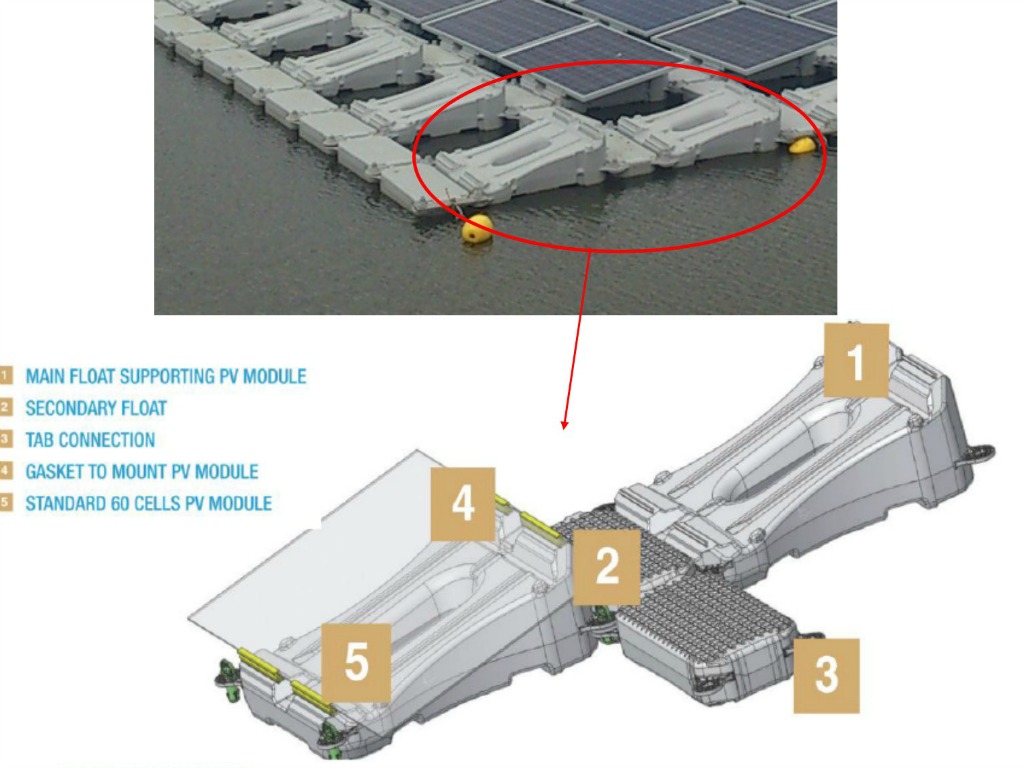 1 MAIN FLOAT SUPPORTING PV MODULE
2 SECONDARY FLOAT
3 TAB CONNECTION
4 GASKET TO MOUNT PV MODULE
5 STANDARD 60 CELLS PV MODULE

1

4

2

5

3