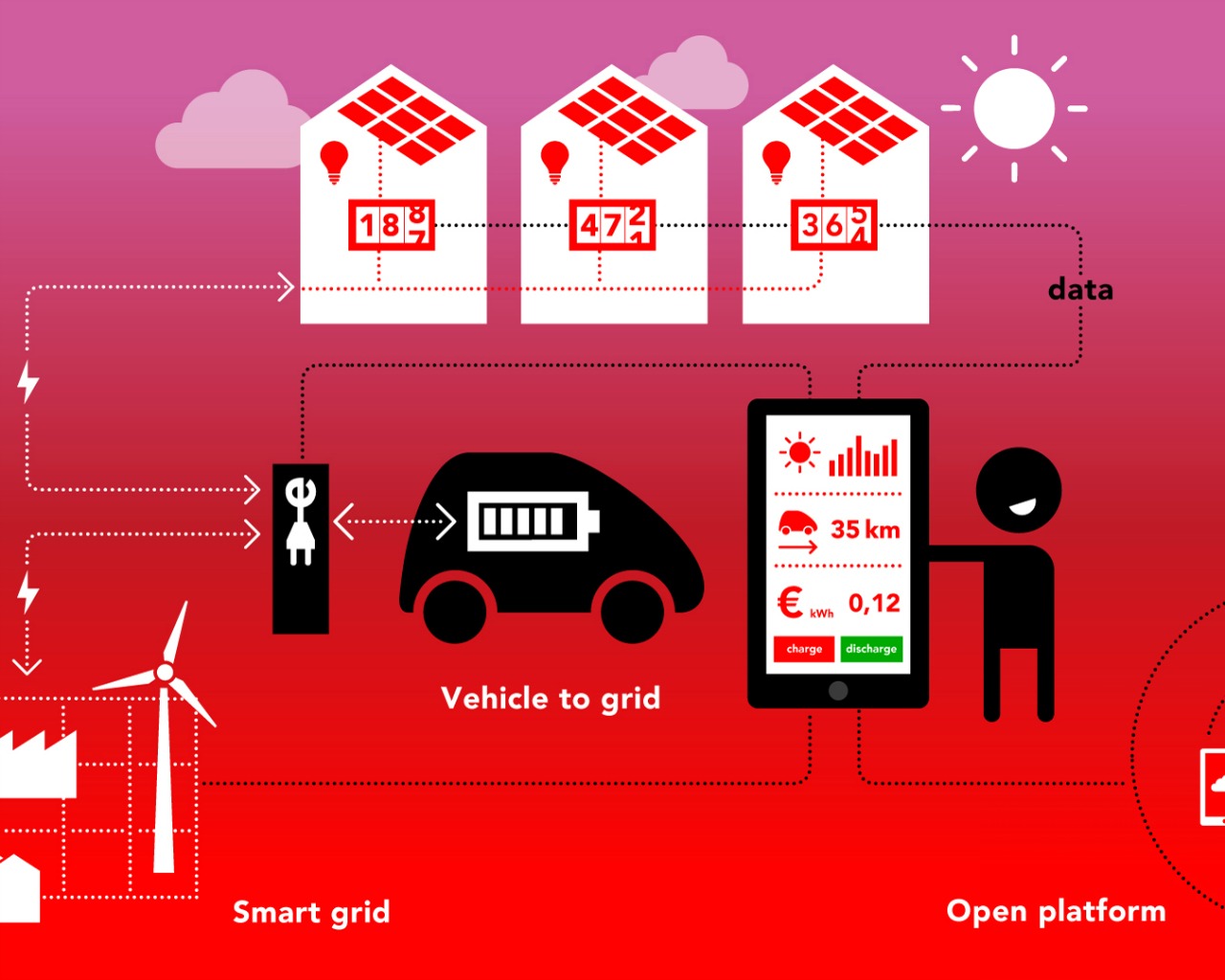 18
47
36
data
35 km
€ kWh 0,12
charge
discharge
Vehicle to grid
Smart grid
Open platform